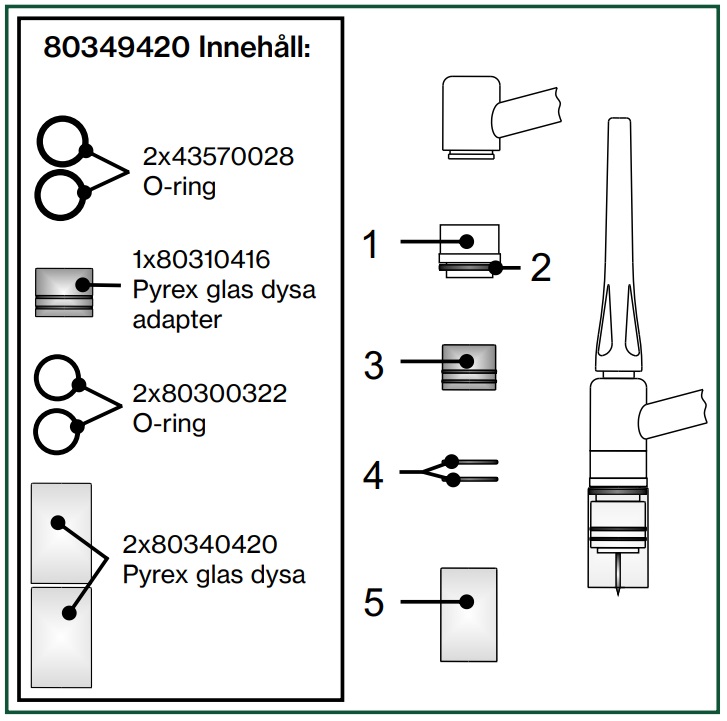 80349420 Innehåll:

2x43570028
O-ring

1x80310416
Pyrex glas dysa
adapter

2x80300322
O-ring

2x80340420
Pyrex glas dysa

1

2

3

4

5